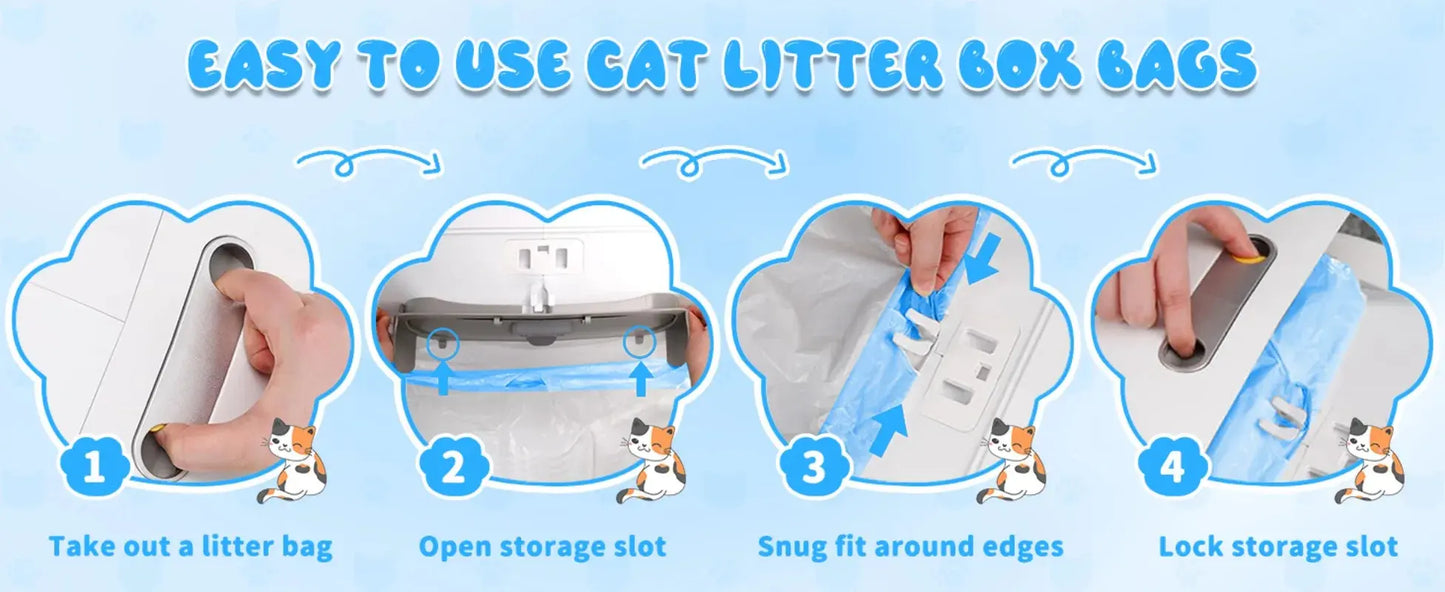 EASY TO USE CAT LITTER BOX BAGS

1
Take out a litter bag

2
Open storage slot

3
Snug fit around edges

4
Lock storage slot